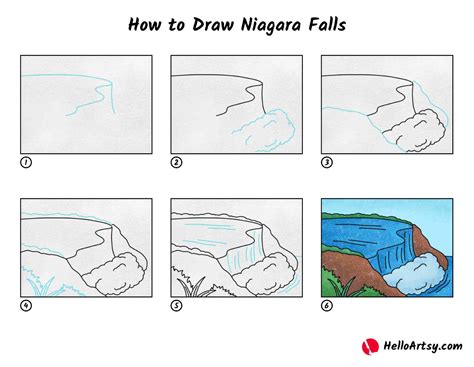 How to Draw Niagara Falls

1

2

3

4

5

6

HelloArtsy.com