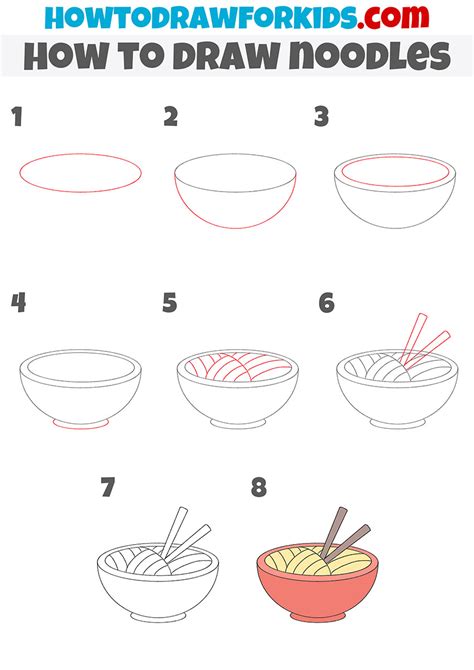 HOWTODRAWFORKIDS.com
HOW TO DRAW NOODLES

1

2

3

4

5

6

7

8