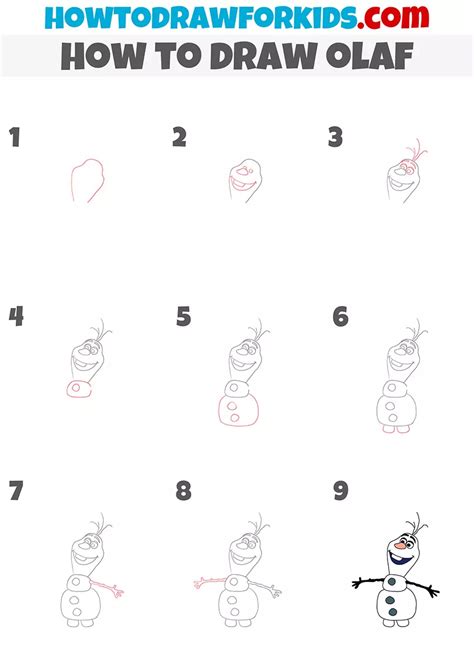 HOWTODRAWFORKIDS.com

HOW TO DRAW OLAF

1

2

3

4

5

6

7

8

9