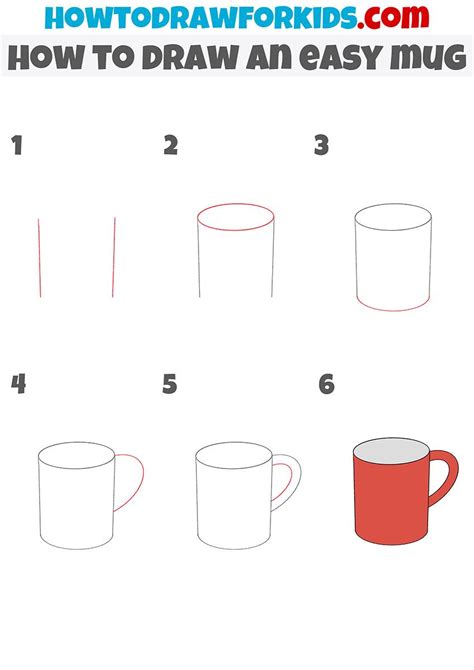 HOWTODRAWFORKIDS.com
HOW TO DRAW AN EASY MUG

1

2

3

4

5

6