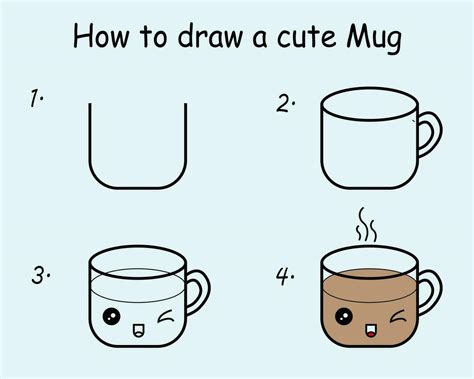 How to draw a cute Mug

1.

2.

3.

4.