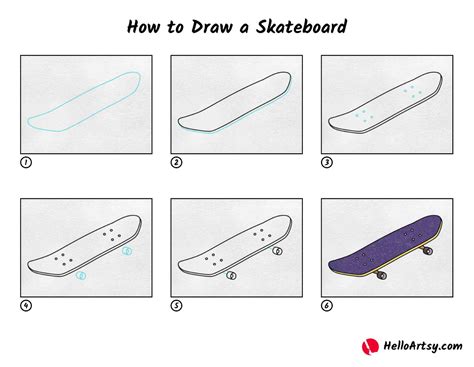 How to Draw a Skateboard

1

2

3

4

5

6

HelloArtsy.com