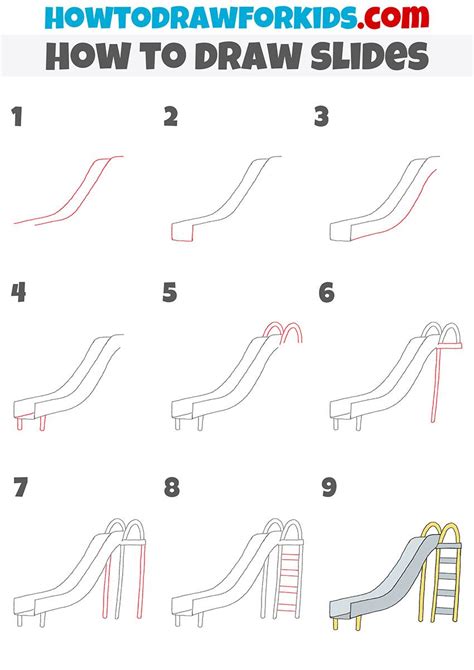 HOWTODRAWFORKIDS.com

HOW TO DRAW SLIDES

1

2

3

4

5

6

7

8

9