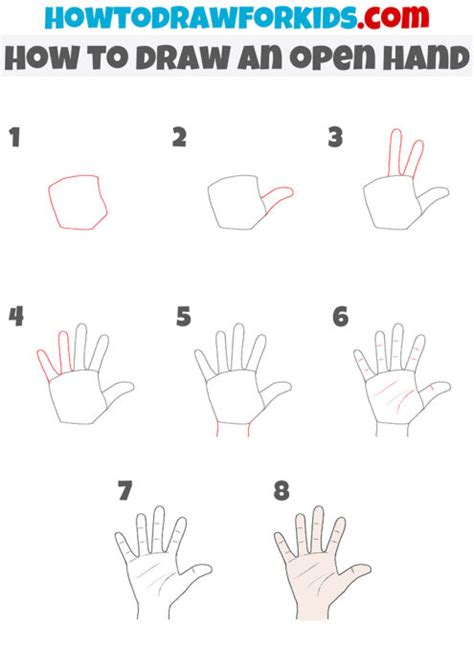 HOWTODRAWFORKIDS.com
HOW TO DRAW AN OPEN HAND

1

2

3

4

5

6

7

8