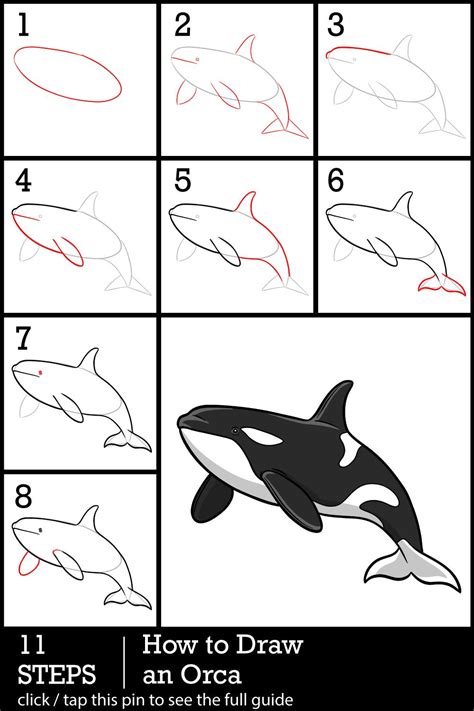 1

2

3

4

5

6

7

8

11 STEPS

How to Draw an Orca

click / tap this pin to see the full guide