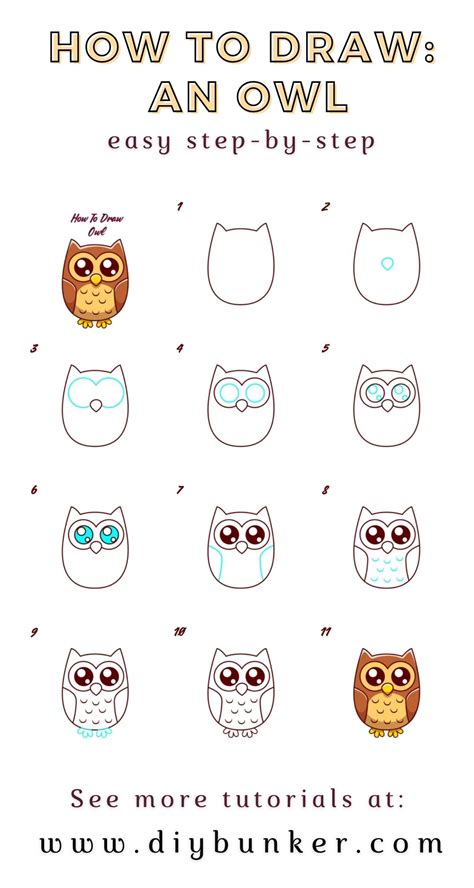 HOW TO DRAW: AN OWL

easy step-by-step

How To Draw Owl

1

2

3

4

5

6

7

8

9

10

11

See more tutorials at:

www.diybunker.com