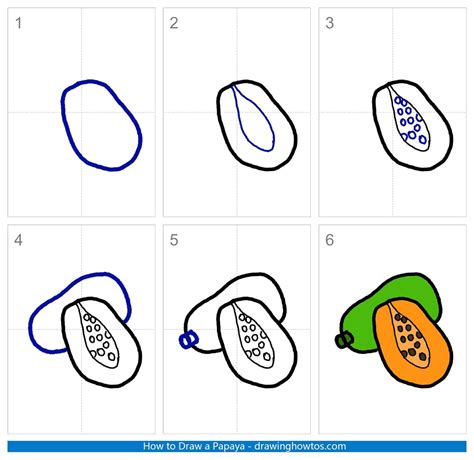 1

2

3

4

5

6

How to Draw a Papaya - drawinghowtos.com