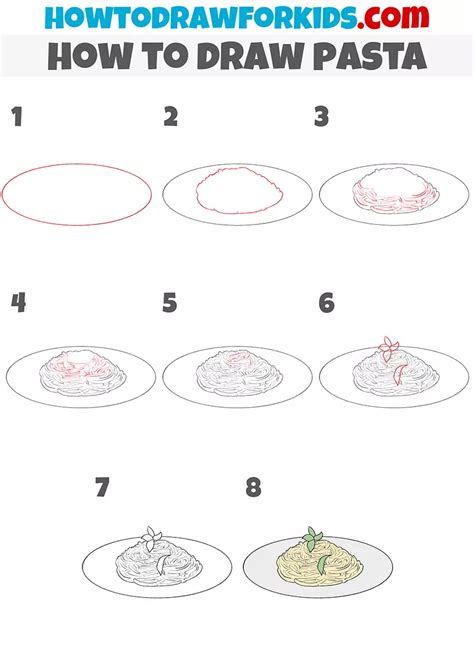 HOWTODRAWFORKIDS.com
HOW TO DRAW PASTA

1

2

3

4

5

6

7

8