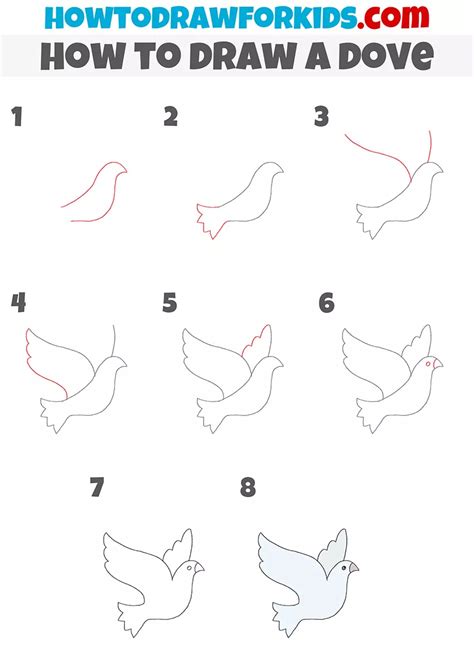 HOWTODRAWFORKIDS.com

HOW TO DRAW A DOVE

1

2

3

4

5

6

7

8