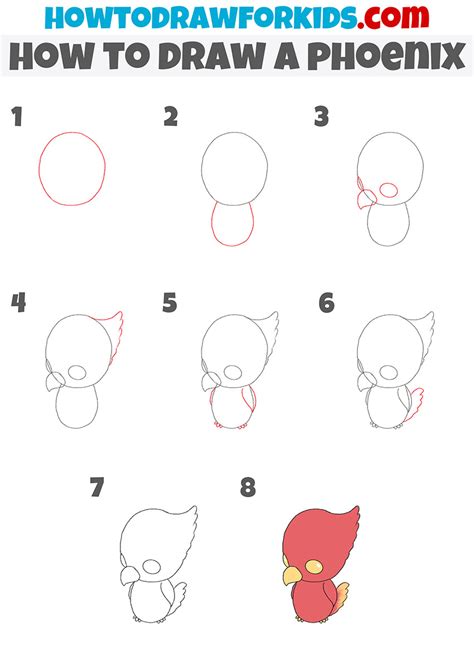 HOWTODRAWFORKIDS.com
HOW TO DRAW A PHOENIX

1

2

3

4

5

6

7

8