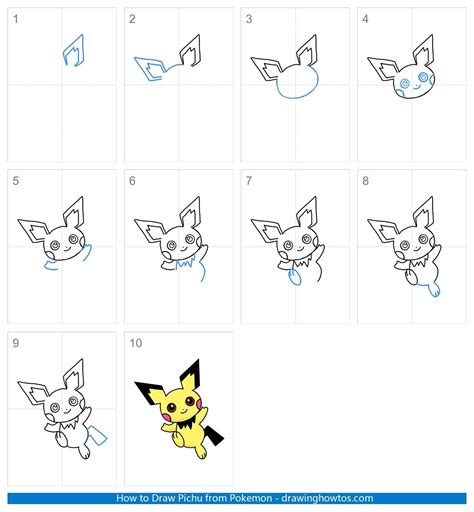 1

2

3

4

5

6

7

8

9

10

How to Draw Pichu from Pokemon - drawinghowtos.com