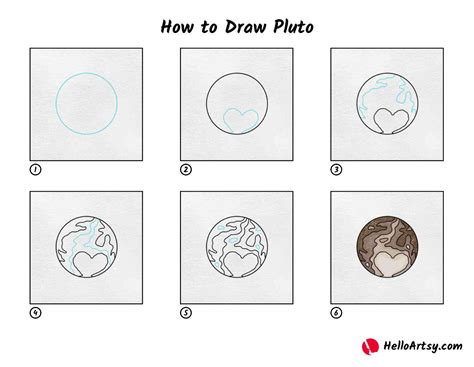 How to Draw Pluto

1

2

3

4

5

6

HelloArtsy.com