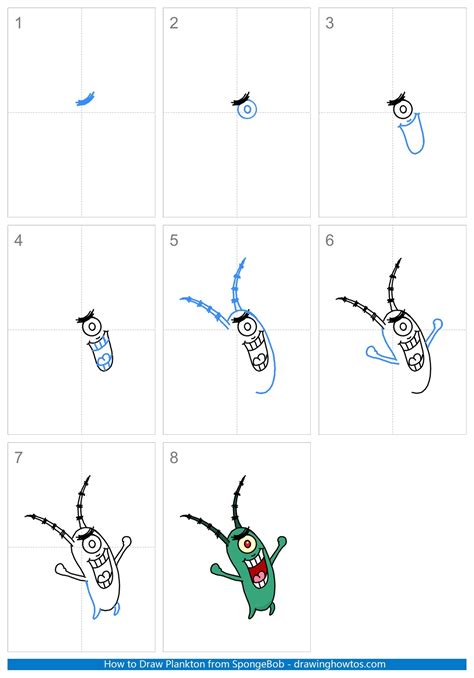 1

2

3

4

5

6

7

8

How to Draw Plankton from SpongeBob - drawinghowtos.com