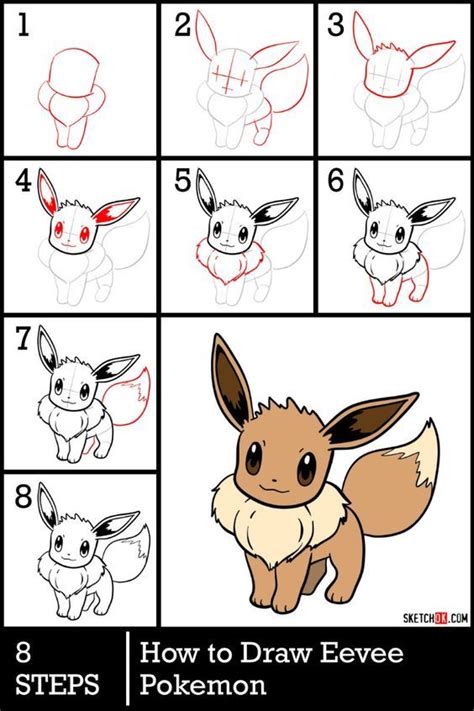 1

2

3

4

5

6

7

8

SKETCHOK.COM

8 STEPS

How to Draw Eevee Pokemon