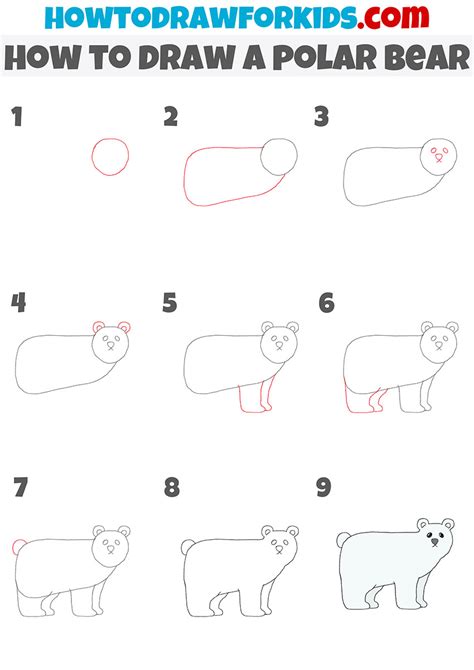 HOWTODRAWFORKIDS.com
HOW TO DRAW A POLAR BEAR

1

2

3

4

5

6

7

8

9