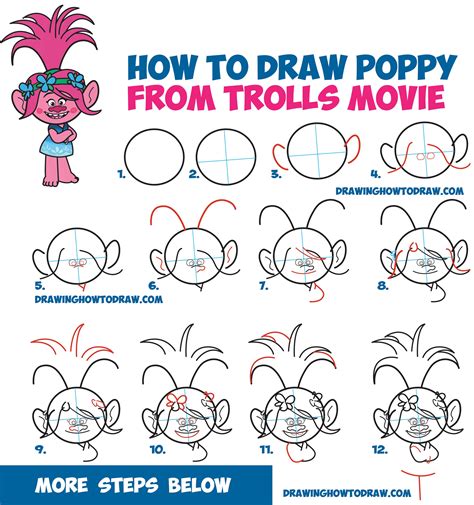 HOW TO DRAW POPPY
FROM TROLLS MOVIE

1.
2.
3.
4.

DRAWINGHOWTODRAW.COM

5.
6.
7.
8.

DRAWINGHOWTODRAW.COM

9.
10.
11.
12.

MORE STEPS BELOW

DRAWINGHOWTODRAW.COM