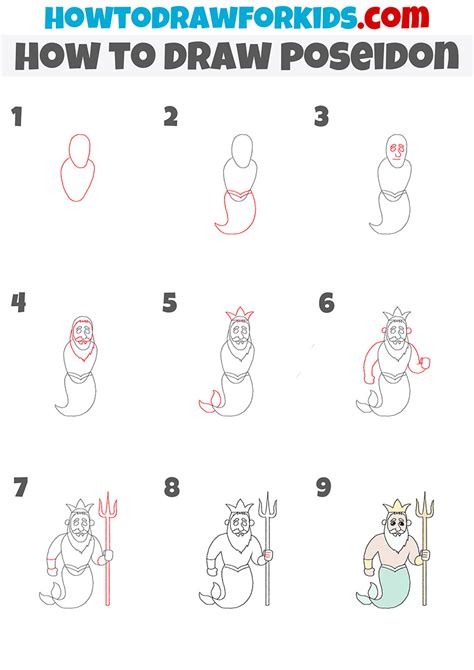 HOWTODRAWFORKIDS.com
HOW TO DRAW POSEIDON

1

2

3

4

5

6

7

8

9