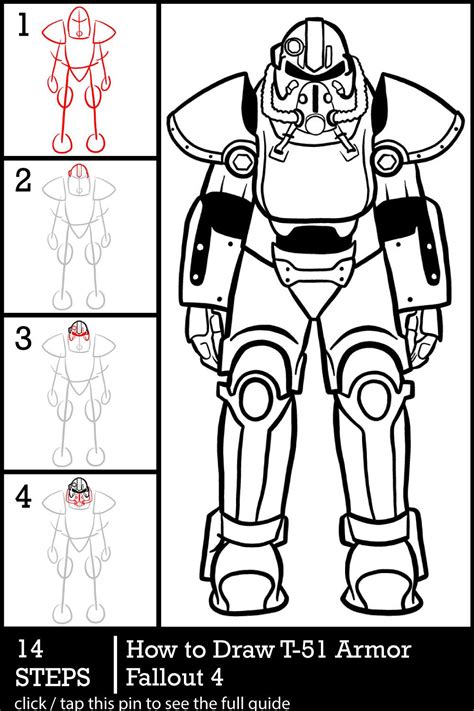 1

2

3

4

14
STEPS

How to Draw T-51 Armor
Fallout 4

click / tap this pin to see the full guide