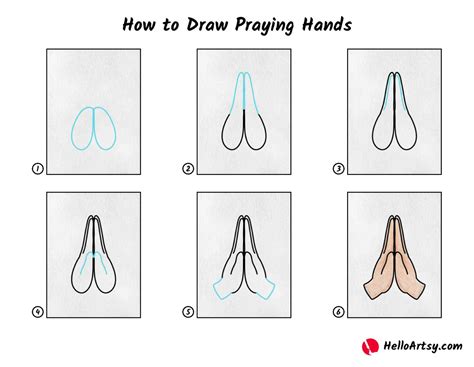 How to Draw Praying Hands

1

2

3

4

5

6

HelloArtsy.com