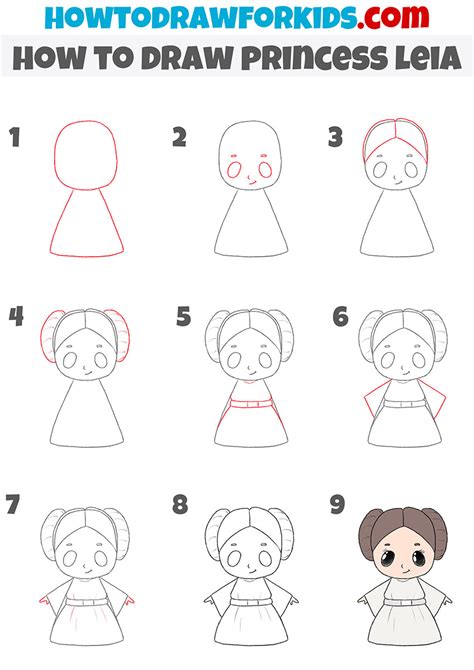 HOWTODRAWFORKIDS.com
HOW TO DRAW PRINCESS LEIA

1

2

3

4

5

6

7

8

9