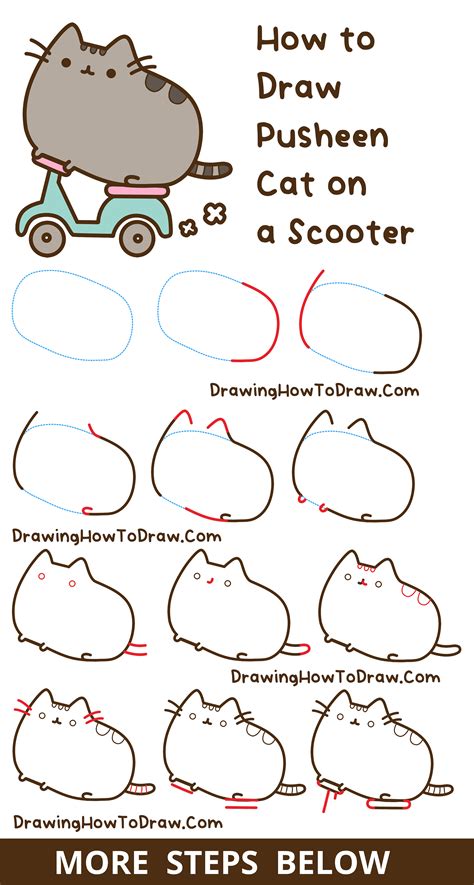 How to Draw Pusheen Cat on a Scooter

DrawingHowToDraw.Com

DrawingHowToDraw.Com

DrawingHowToDraw.Com

DrawingHowToDraw.Com

MORE STEPS BELOW