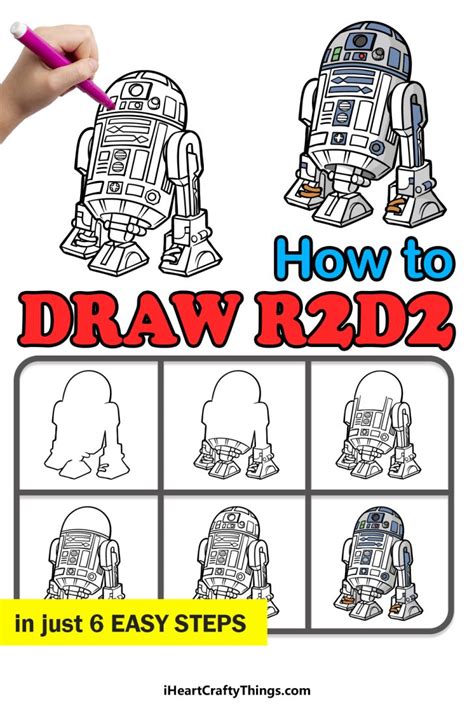 How to
DRAW R2D2

in just 6 EASY STEPS

iHeartCraftyThings.com