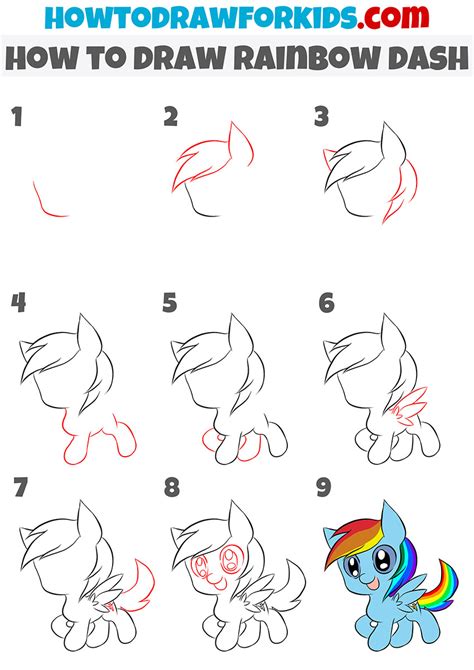 HOWTODRAWFORKIDS.com

HOW TO DRAW RAINBOW DASH

1

2

3

4

5

6

7

8

9