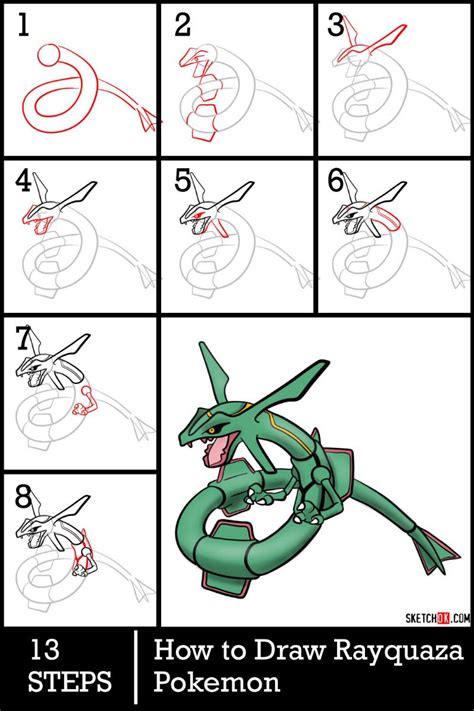 1

2

3

4

5

6

7

8

SKETCHOK.COM

13 STEPS

How to Draw Rayquaza Pokemon