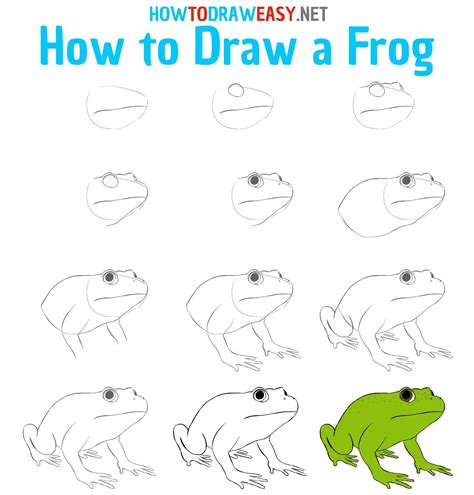 HOWTODRAWEASY.NET
How to Draw a Frog