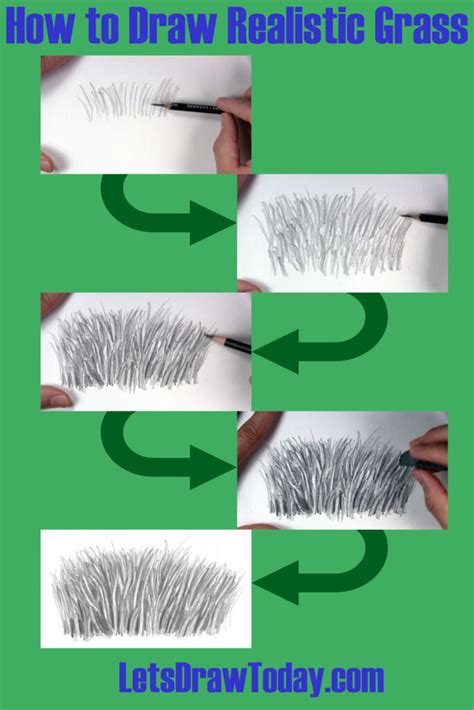 How to Draw Realistic Grass

LetsDrawToday.com