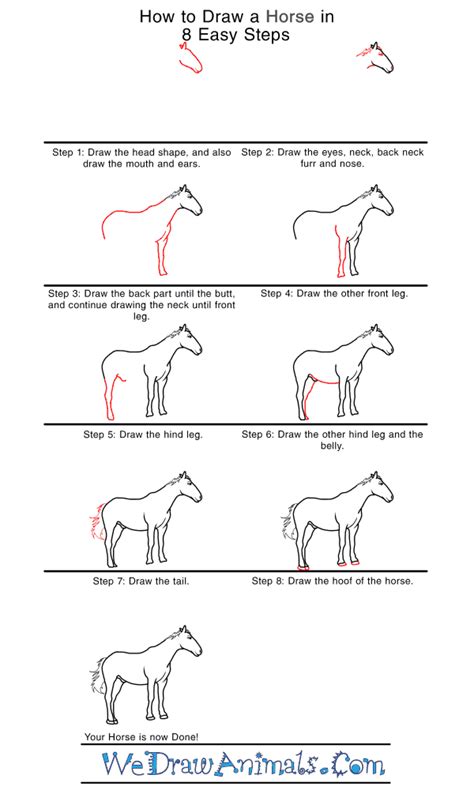 How to Draw a Horse in 8 Easy Steps

Step 1: Draw the head shape, and also draw the mouth and ears.

Step 2: Draw the eyes, neck, back neck furr and nose.

Step 3: Draw the back part until the butt, and continue drawing the neck until front leg.

Step 4: Draw the other front leg.

Step 5: Draw the hind leg.

Step 6: Draw the other hind leg and the belly.

Step 7: Draw the tail.

Step 8: Draw the hoof of the horse.

Your Horse is now Done!

WeDrawAnimals.Com