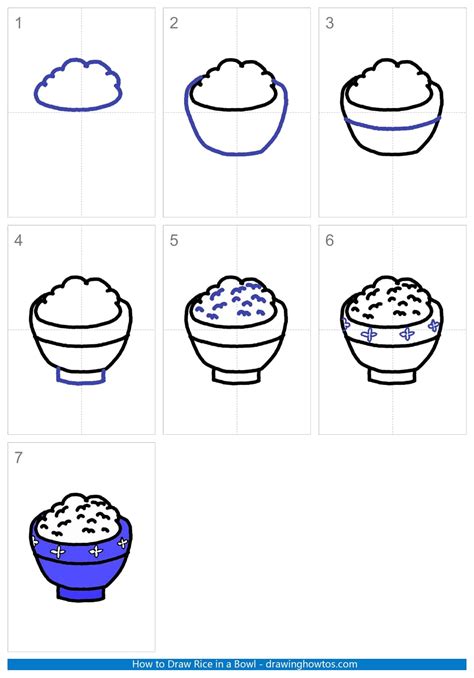 1

2

3

4

5

6

7

How to Draw Rice in a Bowl - drawinghowtos.com