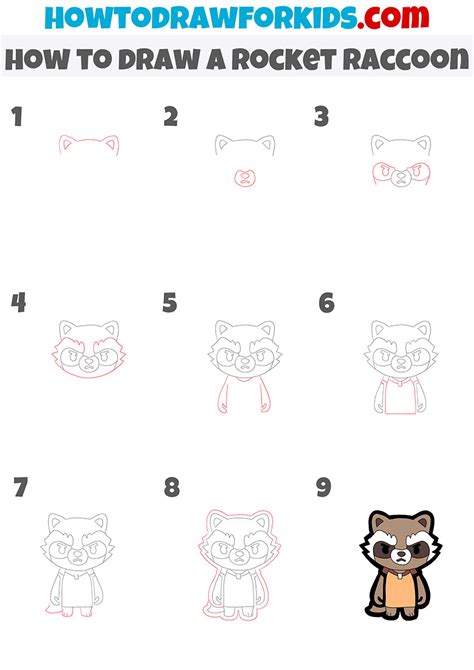 HOWTODRAWFORKIDS.com

HOW TO DRAW A ROCKET RACCOON

1

2

3

4

5

6

7

8

9