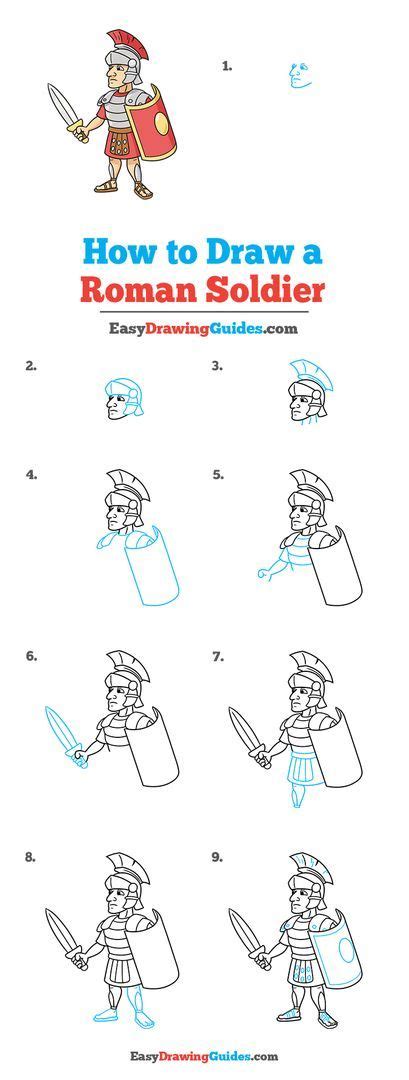 1.

How to Draw a
Roman Soldier

EasyDrawingGuides.com

2.

3.

4.

5.

6.

7.

8.

9.

EasyDrawingGuides.com