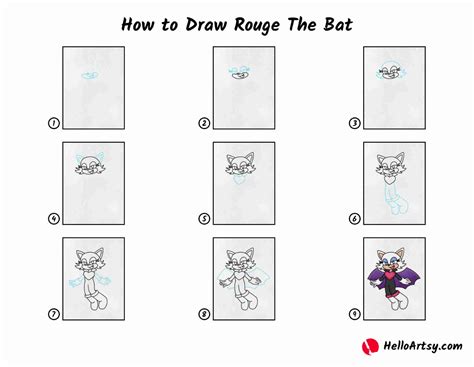 How to Draw Rouge The Bat

1

2

3

4

5

6

7

8

9

HelloArtsy.com