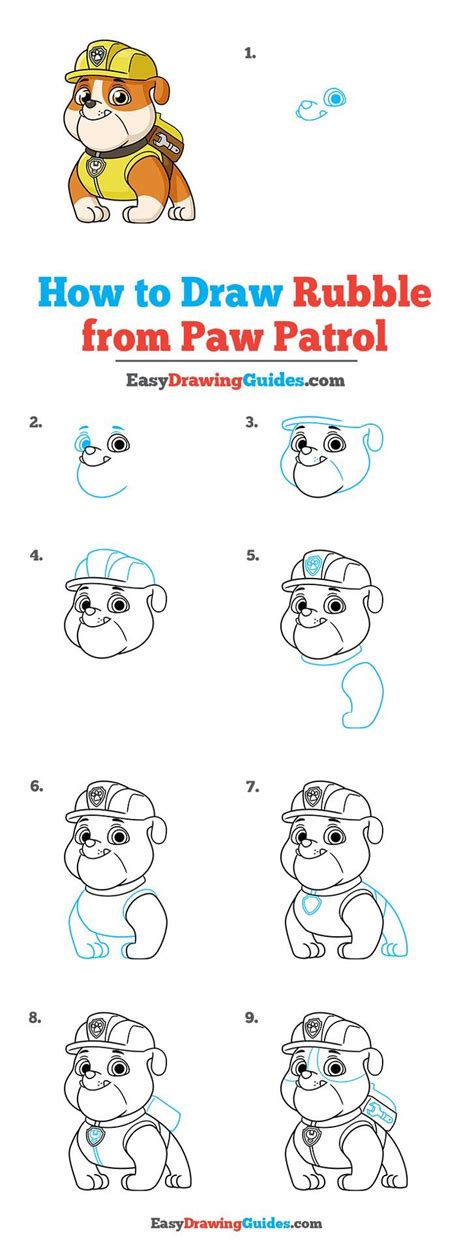 1.

How to Draw Rubble from Paw Patrol

EasyDrawingGuides.com

2.

3.

4.

5.

6.

7.

8.

9.

EasyDrawingGuides.com