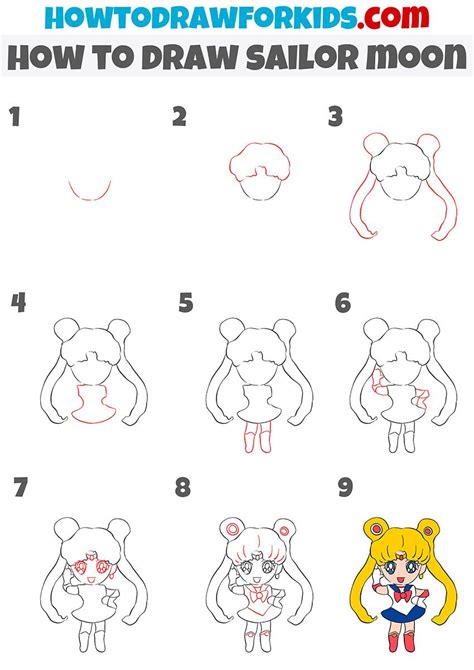 HOWTODRAWFORKIDS.com

HOW TO DRAW SAILOR MOON

1

2

3

4

5

6

7

8

9