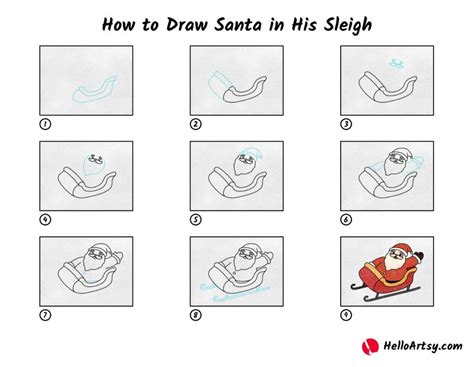 How to Draw Santa in His Sleigh

1

2

3

4

5

6

7

8

9

HelloArtsy.com