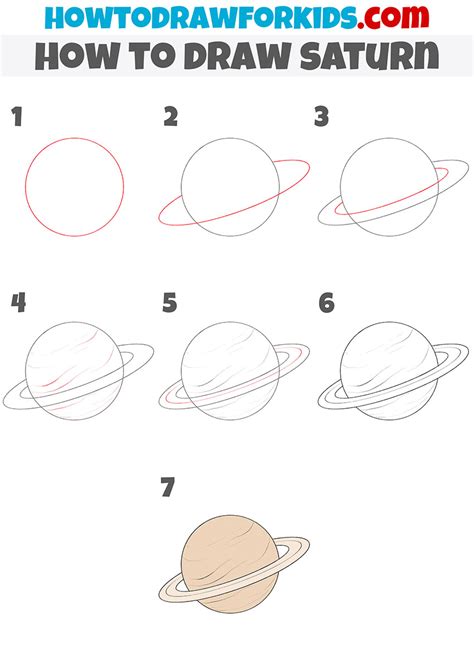 HOWTODRAWFORKIDS.com
HOW TO DRAW SATURN

1

2

3

4

5

6

7