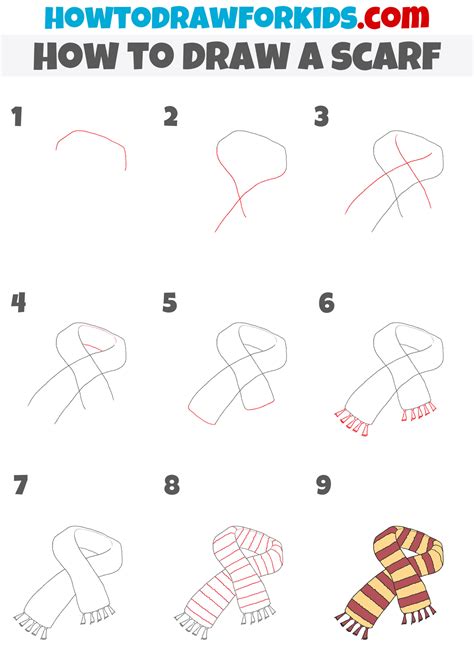 HOWTODRAWFORKIDS.com
HOW TO DRAW A SCARF

1

2

3

4

5

6

7

8

9