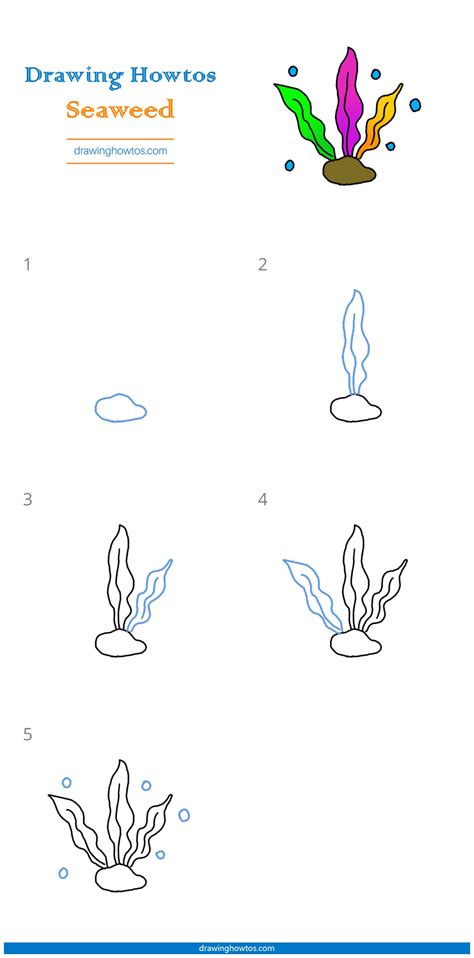 Drawing Howtos
Seaweed
drawinghowtos.com

1

2

3

4

5

drawinghowtos.com