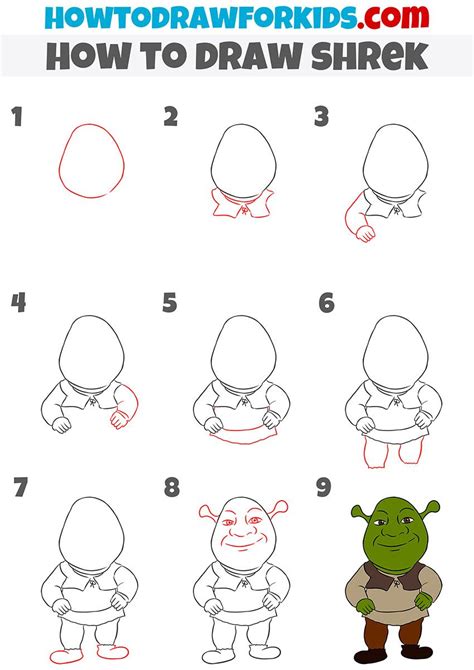 HOWTODRAWFORKIDS.com
HOW TO DRAW SHREK

1

2

3

4

5

6

7

8

9