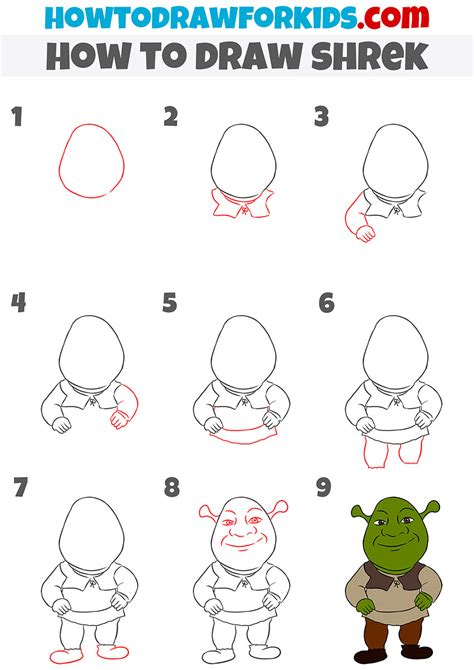 HOWTODRAWFORKIDS.com

HOW TO DRAW SHREK

1

2

3

4

5

6

7

8

9