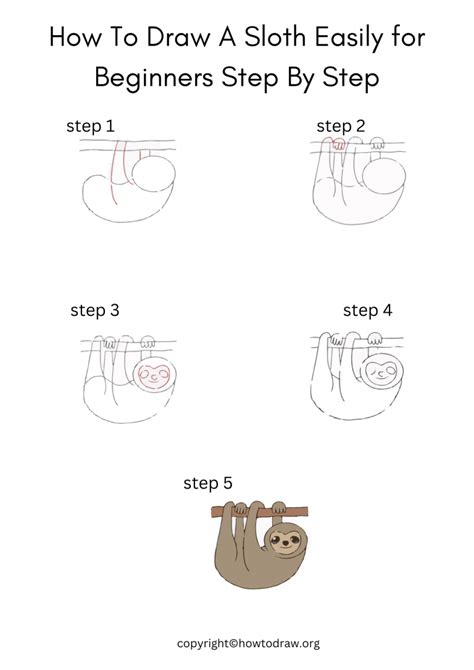 How To Draw A Sloth Easily for Beginners Step By Step

step 1

step 2

step 3

step 4

step 5

copyright©howtodraw.org