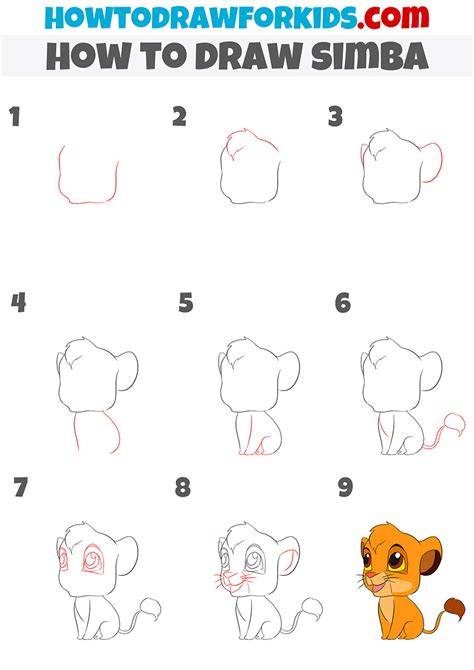 HOWTODRAWFORKIDS.com
HOW TO DRAW SIMBA

1

2

3

4

5

6

7

8

9