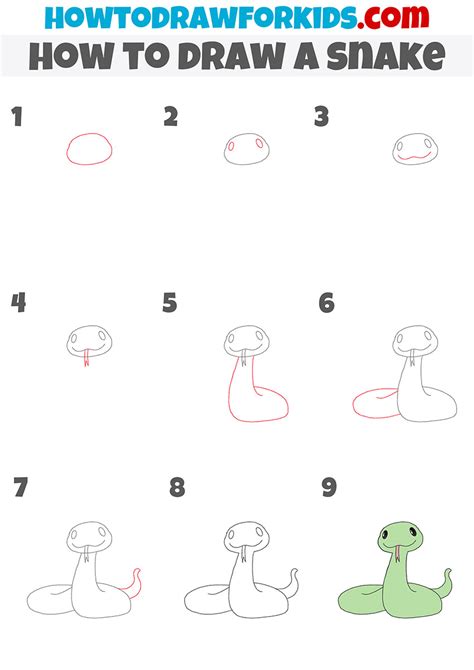 HOWTODRAWFORKIDS.com
HOW TO DRAW A SNAKE

1

2

3

4

5

6

7

8

9