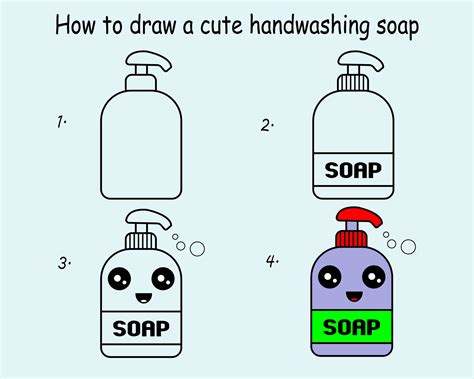 How to draw a cute handwashing soap

1.

2.

SOAP

3.

SOAP

4.

SOAP