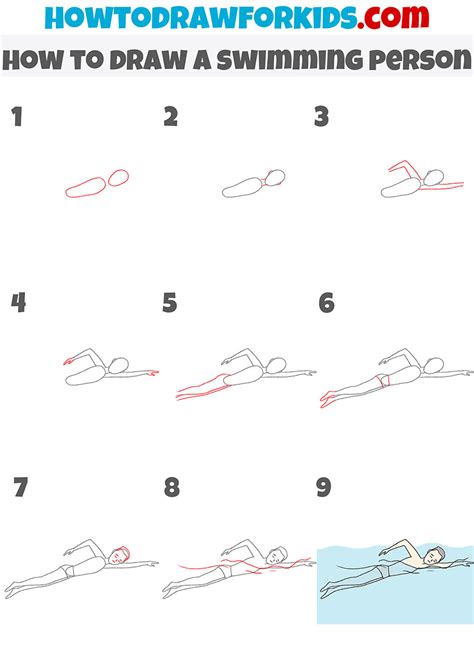 HOWTODRAWFORKIDS.com

HOW TO DRAW A SWIMMING PERSON

1

2

3

4

5

6

7

8

9