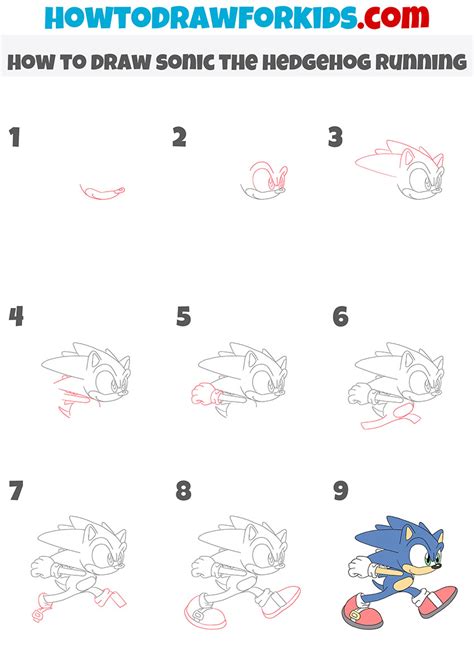 HOWTODRAWFORKIDS.com

HOW TO DRAW SONIC THE HEDGEHOG RUNNING

1

2

3

4

5

6

7

8

9