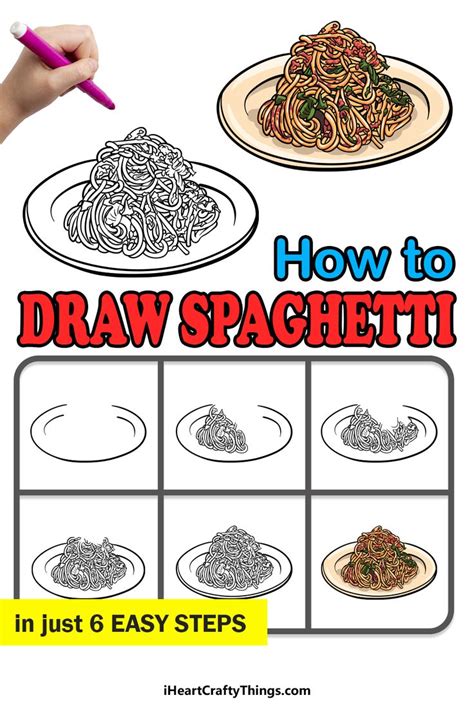 How to
DRAW SPAGHETTI

in just 6 EASY STEPS

iHeartCraftyThings.com